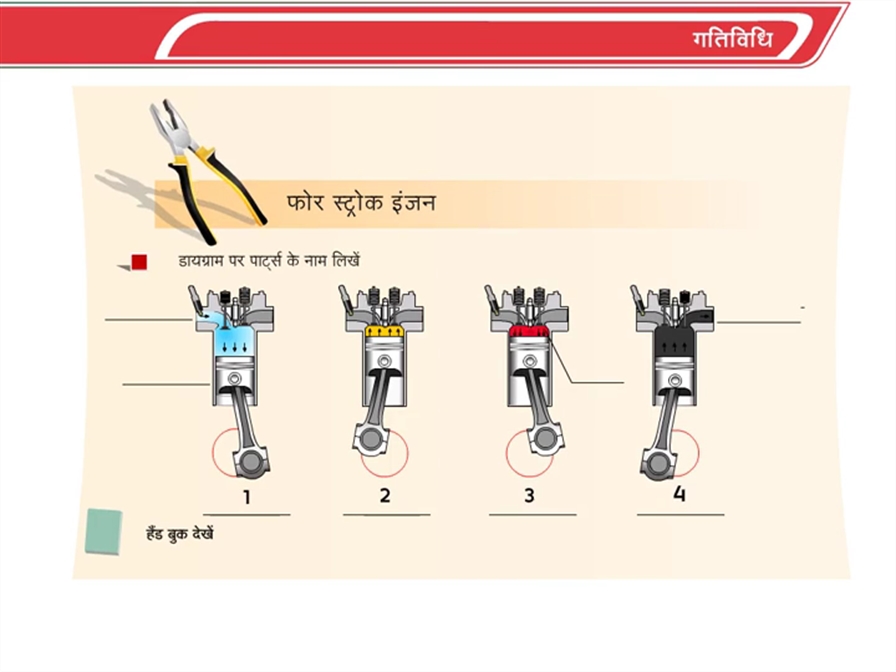 गतिविधि

फोर स्ट्रोक इंजन

डायग्राम पर पार्ट्स के नाम लिखें

1

2

3

4

हैंड बुक देखें